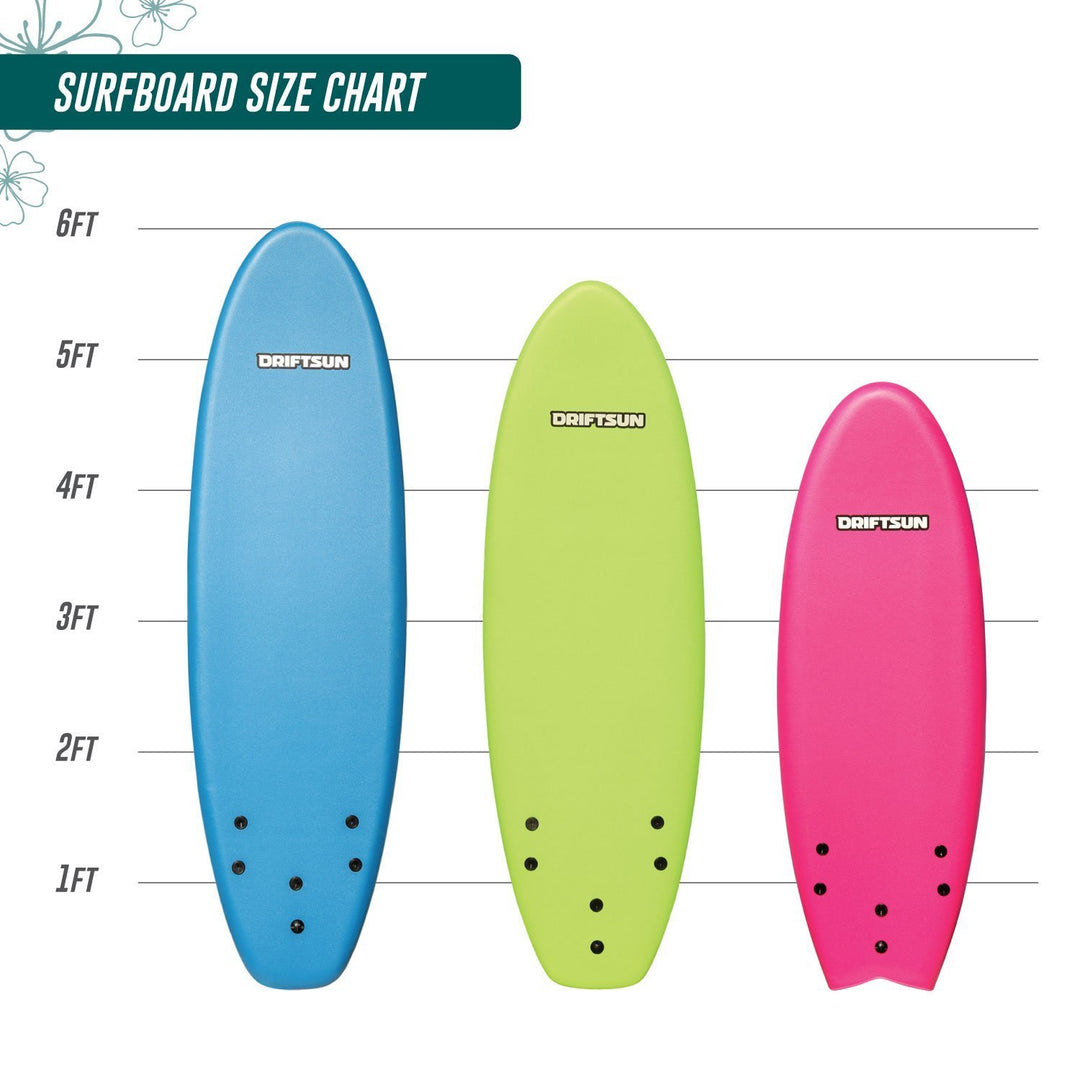 SURFBOARD SIZE CHART

6FT
5FT
4FT
3FT
2FT
1FT

DRIFTSUN
DRIFTSUN
DRIFTSUN