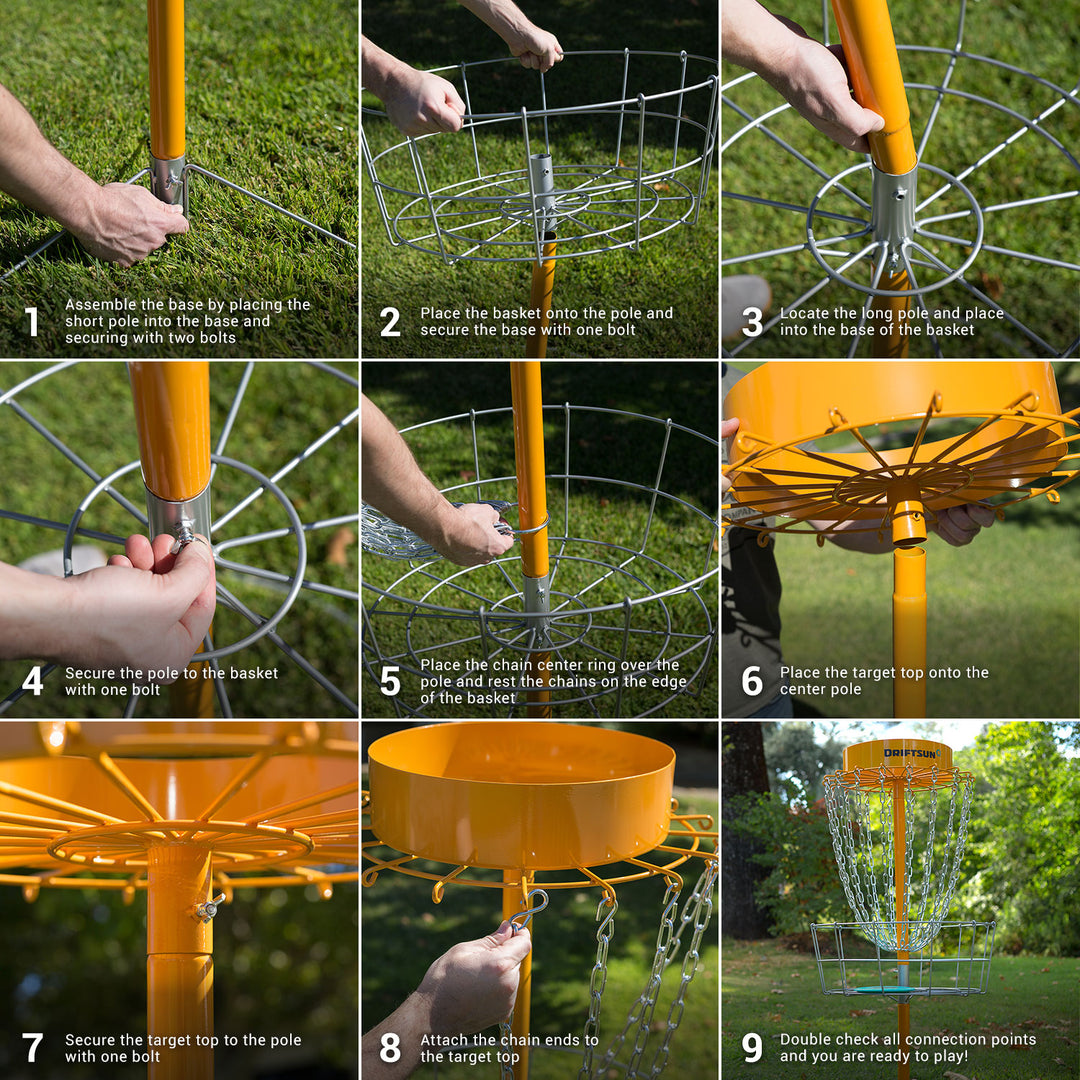 1 Assemble the base by placing the short pole into the base and securing with two bolts

2 Place the basket onto the pole and secure the base with one bolt

3 Locate the long pole and place into the base of the basket

4 Secure the pole to the basket with one bolt

5 Place the chain center ring over the pole and rest the chains on the edge of the basket

6 Place the target top onto the center pole

7 Secure the target top to the pole with one bolt

8 Attach the chain ends to the target top

DRIFTSUN

9 Double check all connection points and you are ready to play!